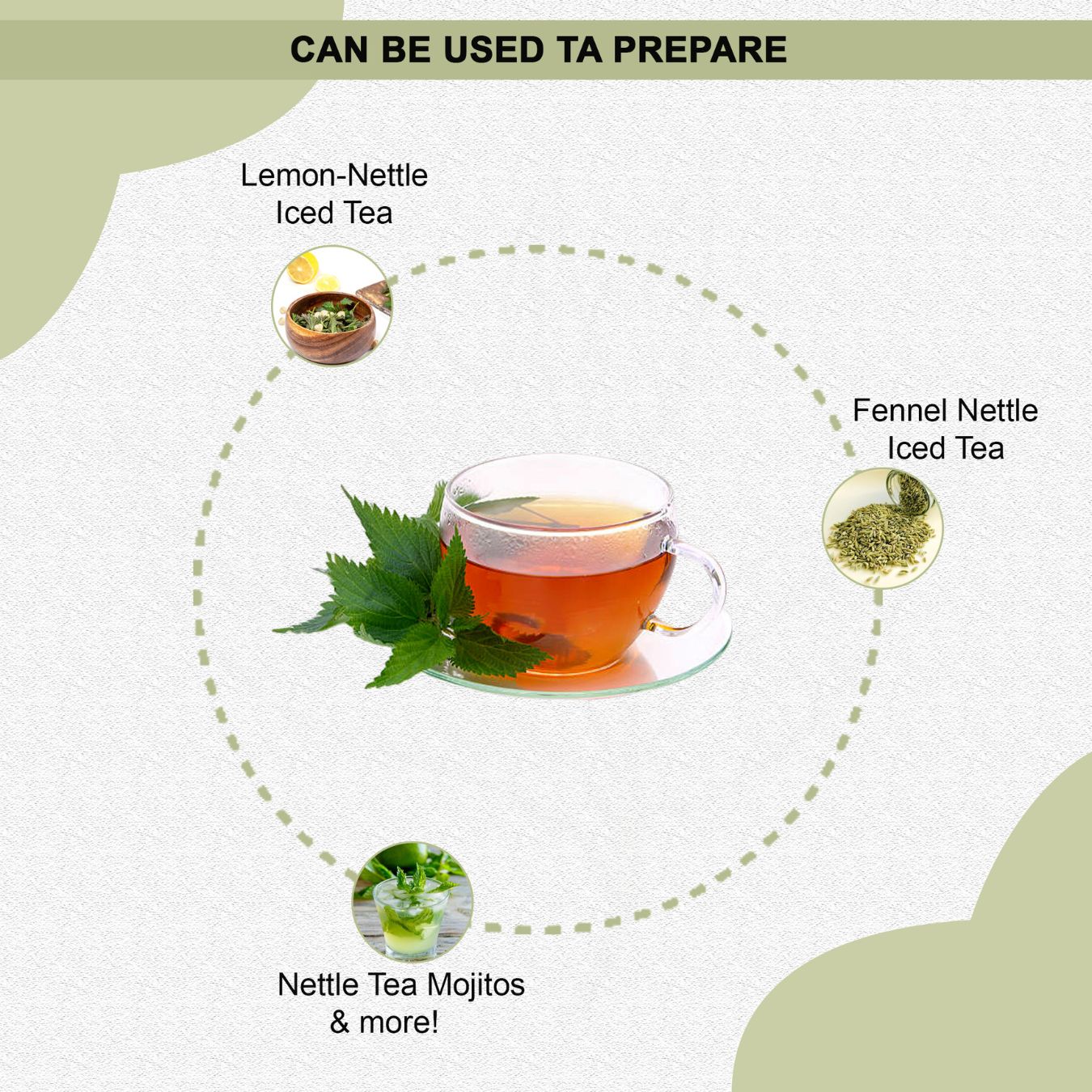 CAN BE USED TA PREPARE

Lemon-Nettle Iced Tea

Fennel Nettle Iced Tea

Nettle Tea Mojitos & more!